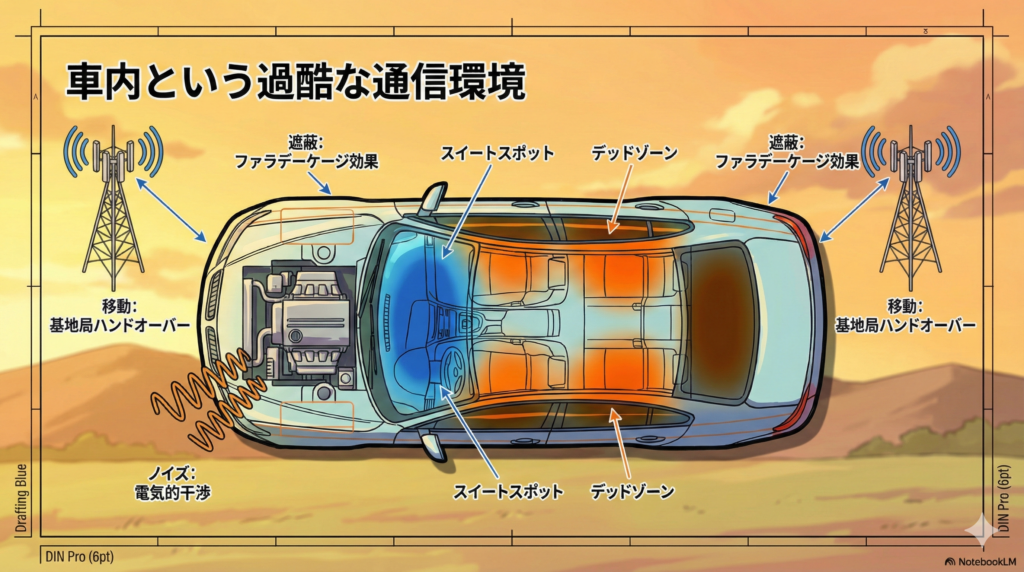 車内という過酷な通信環境

遮蔽:
ファラデーケージ効果

スイートスポット

デッドゾーン

遮蔽:
ファラデーケージ効果

移動:
基地局ハンドオーバー

移動:
基地局ハンドオーバー

ノイズ:
電気的干渉

スイートスポット

デッドゾーン

Drafting Blue

DIN Pro (6pt)

DIN Pro (6pt)

NotebookLM