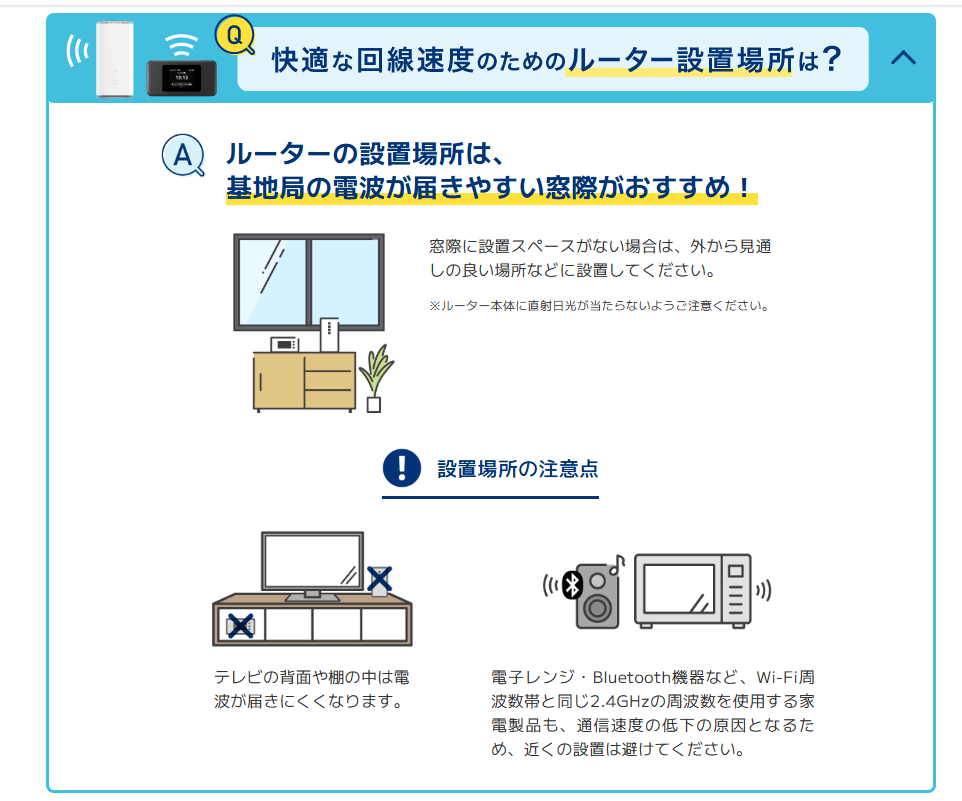 Q

快適な回線速度のためのルーター設置場所は？

A

ルーターの設置場所は、
基地局の電波が届きやすい窓際がおすすめ！

窓際に設置スペースがない場合は、外から見通しの良い場所などに設置してください。

※ルーター本体に直射日光が当たらないようご注意ください。

設置場所の注意点

テレビの背面や棚の中は電波が届きにくくなります。

電子レンジ・Bluetooth機器など、Wi-Fi周波数帯と同じ2.4GHzの周波数を使用する家電製品も、通信速度の低下の原因となるため、近くの設置は避けてください。